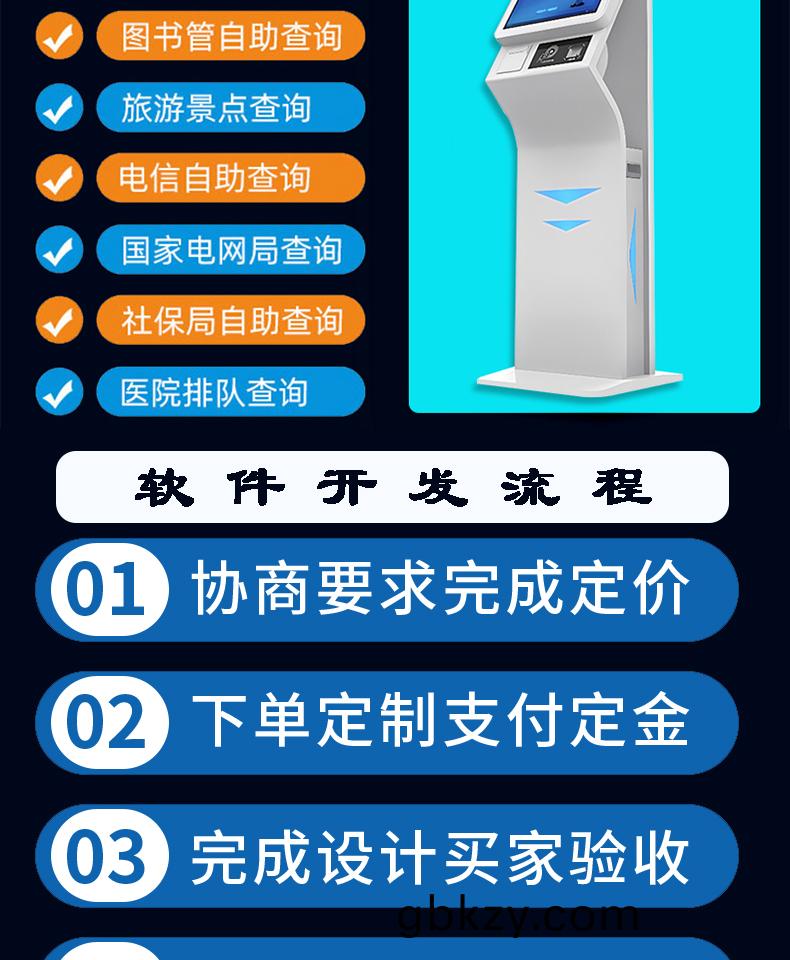 图书管自助查询

旅游景点查询

电信自助查询

国家电网局查询

社保局自助查询

医院排队查询

软件开发流程

01 协商要求完成定价

02 下单定制支付定金

03 完成设计买家验收

gbkzy.com